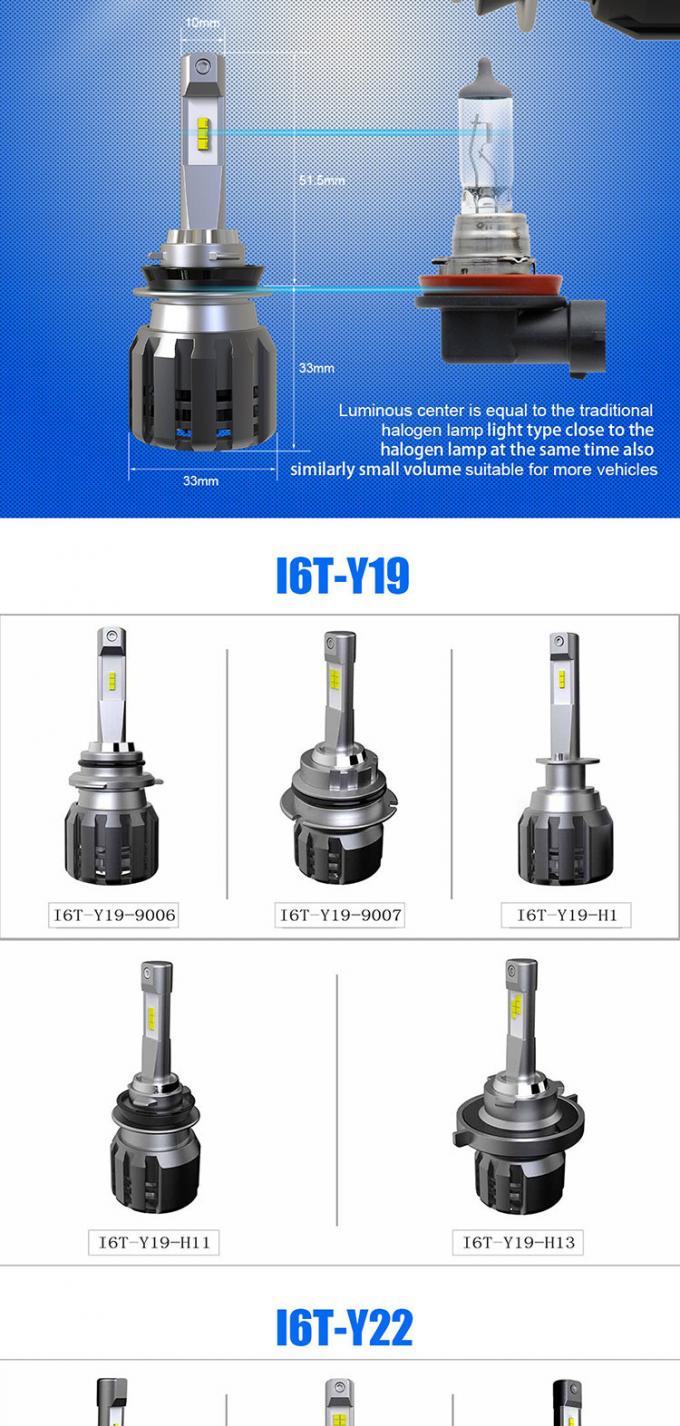 10mm

51.5mm

33mm

33mm

Luminous center is equal to the traditional halogen lamp light type close to the halogen lamp at the same time also similarly small volume suitable for more vehicles

I6T-Y19

I6T-Y19-9006

I6T-Y19-9007

I6T-Y19-H1

I6T-Y19-H11

I6T-Y19-H13

I6T-Y22